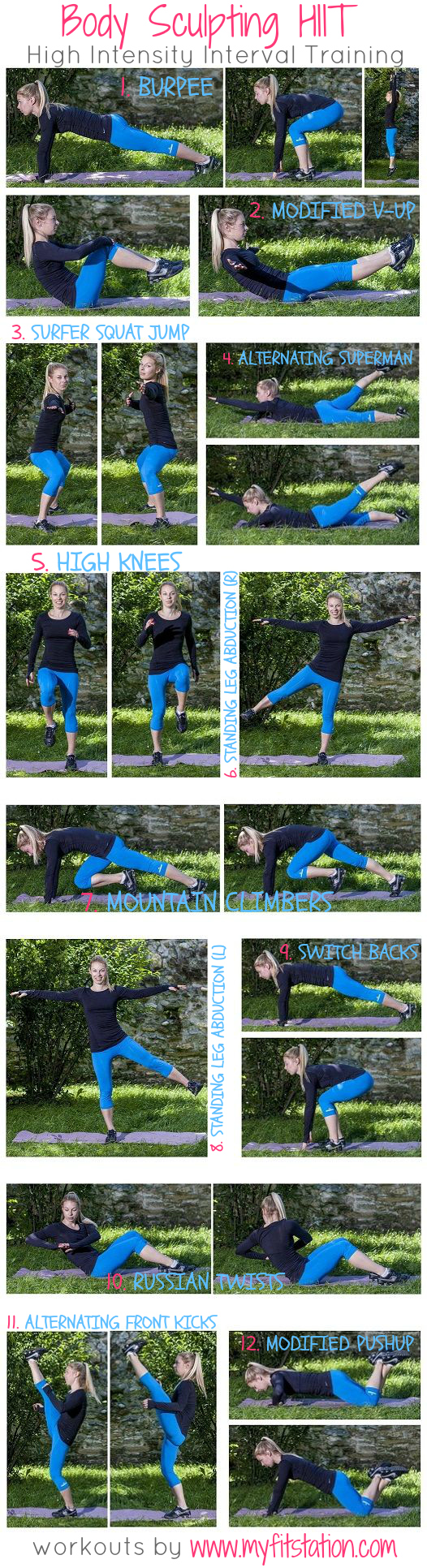 Body Sculpting HIIT
High Intensity Interval Training

1. BURPEE

2. MODIFIED V-UP

3. SURFER SQUAT JUMP

4. ALTERNATING SUPERMAN

5. HIGH KNEES

6. STANDING LEG ABDUCTION (R)

7. MOUNTAIN CLIMBERS

8. STANDING LEG ABDUCTION (L)

9. SWITCH BACKS

10. RUSSIAN TWISTS

11. ALTERNATING FRONT KICKS

12. MODIFIED PUSHUP

workouts by www.myfitstation.com